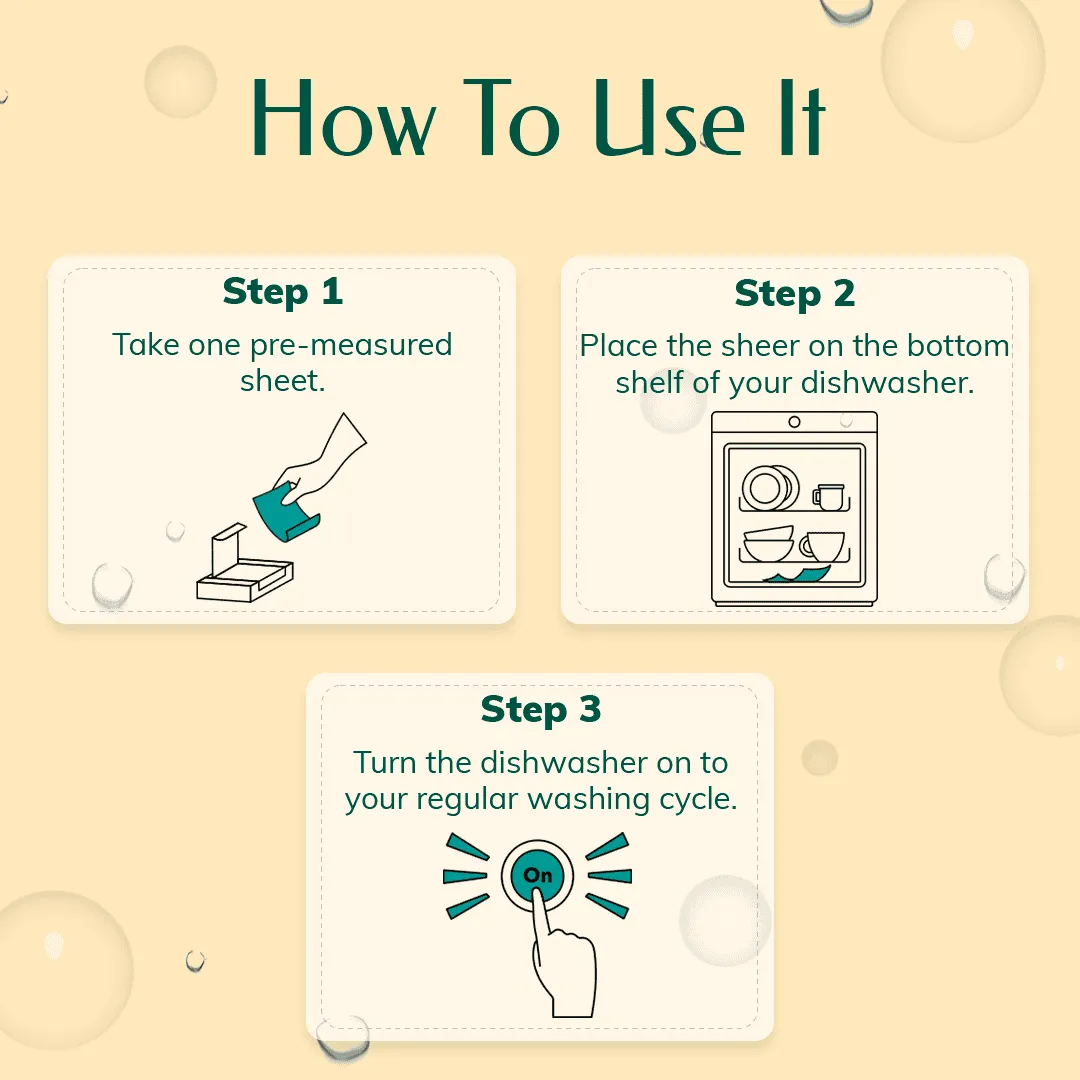 How To Use It

Step 1
Take one pre-measured sheet.

Step 2
Place the sheer on the bottom shelf of your dishwasher.

Step 3
Turn the dishwasher on to your regular washing cycle.

On